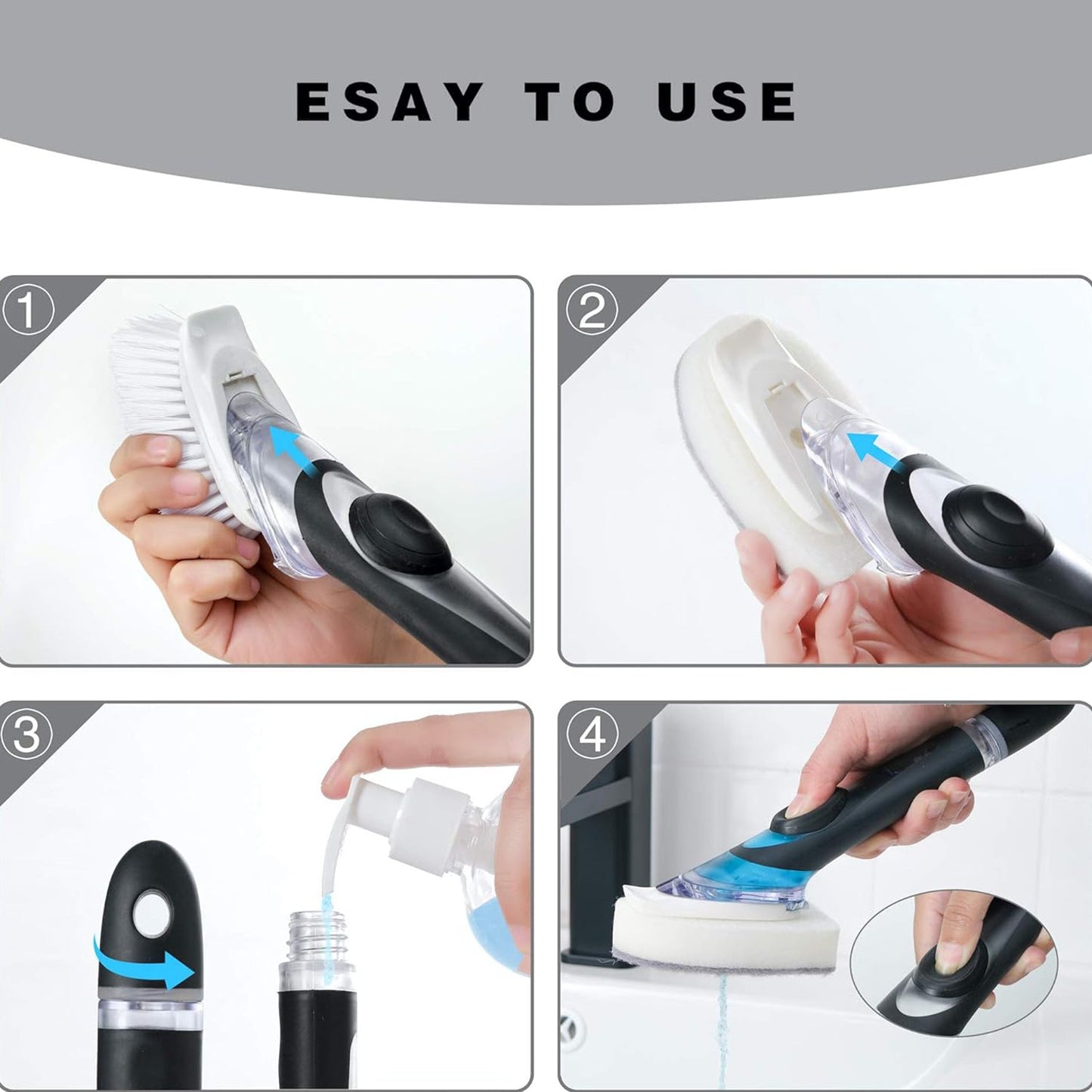 ESAY TO USE

①

②

③

④