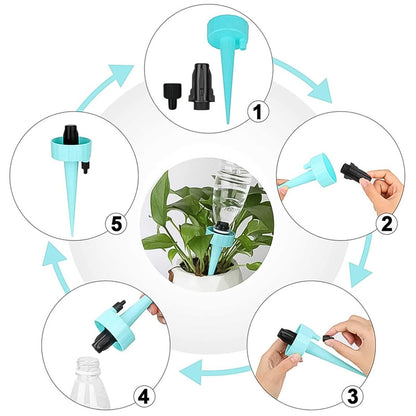 1

2

3

4

5