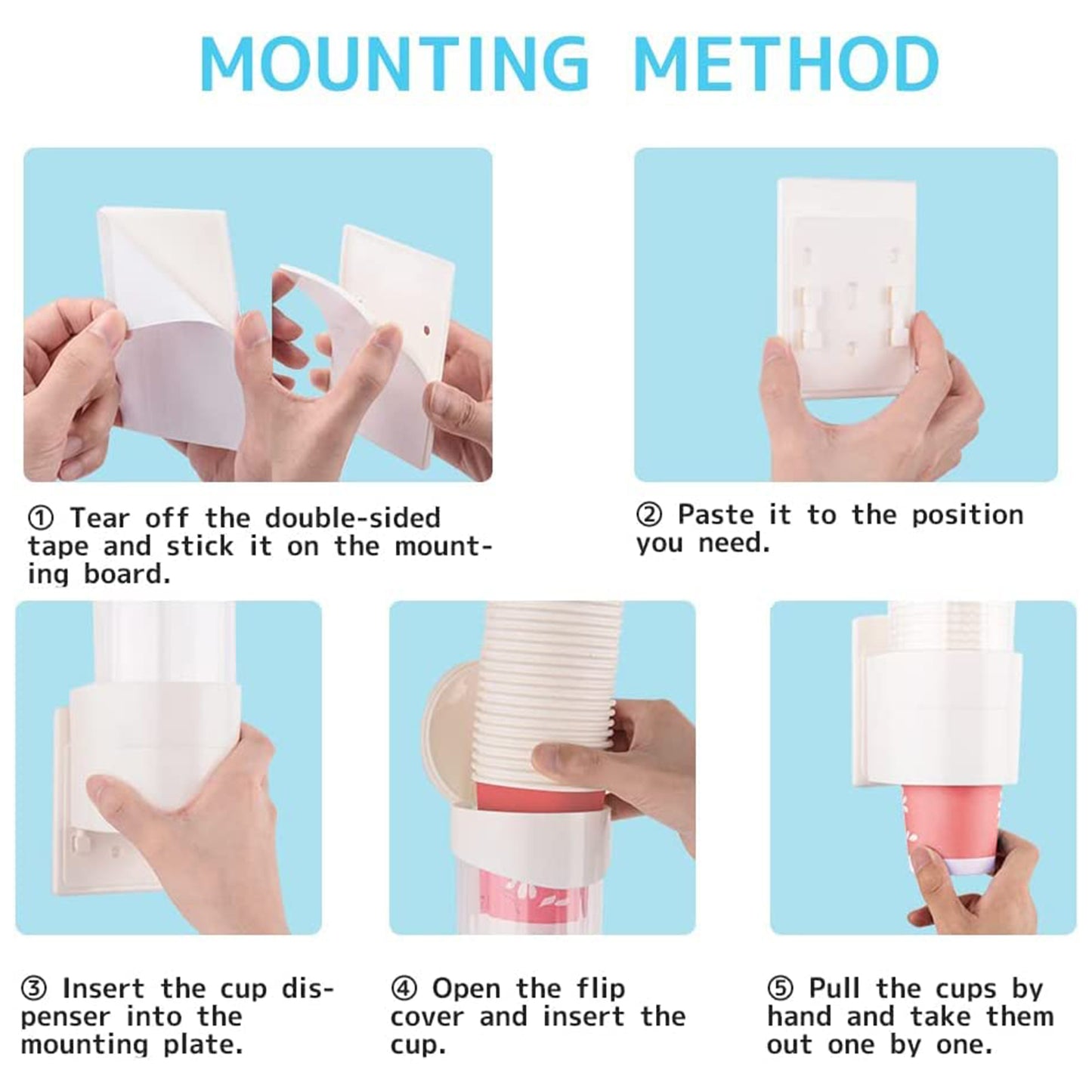 MOUNTING METHOD

① Tear off the double-sided tape and stick it on the mounting board.

② Paste it to the position you need.

③ Insert the cup dispenser into the mounting plate.

④ Open the flip cover and insert the cup.

⑤ Pull the cups by hand and take them out one by one.