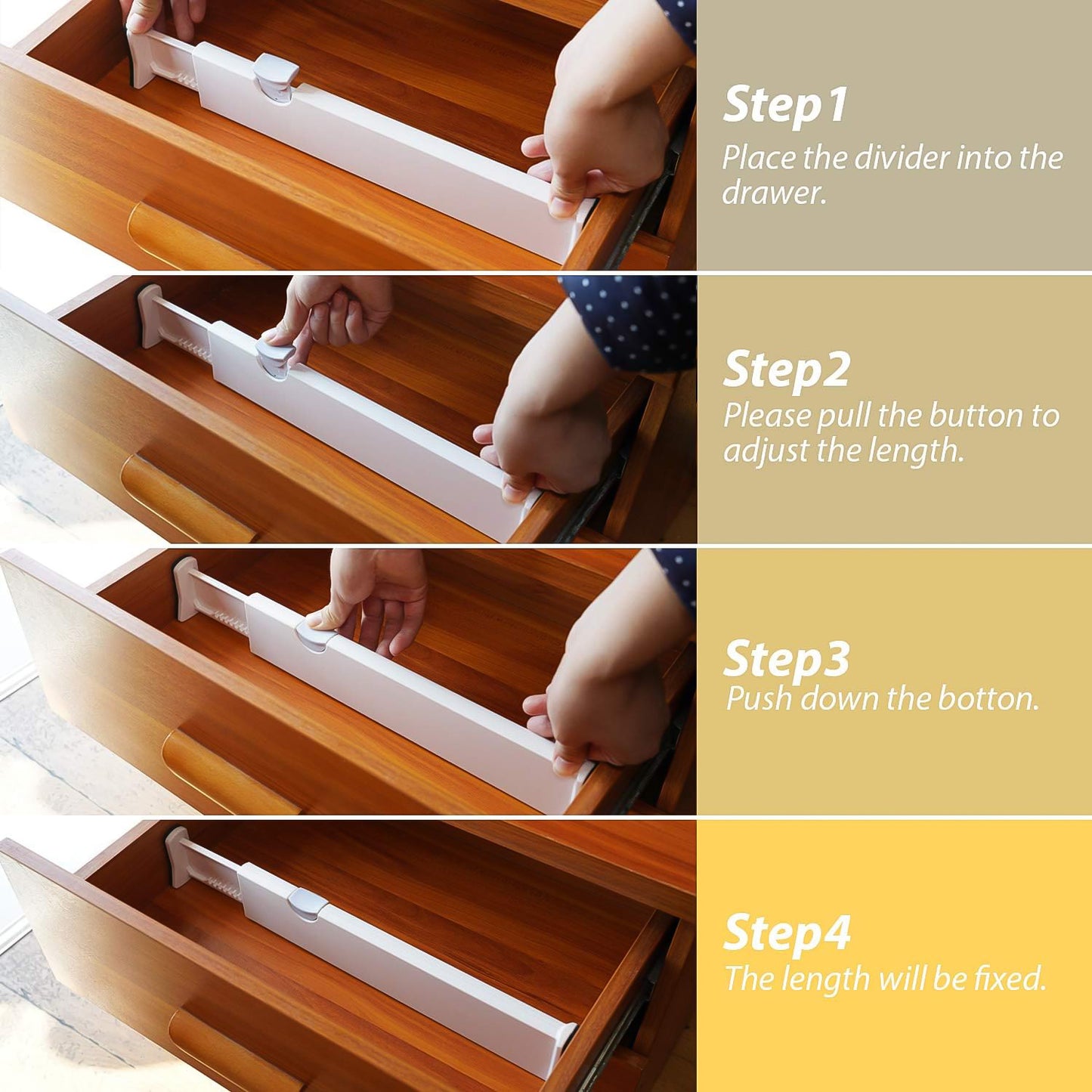 Step1
Place the divider into the drawer.

Step2
Please pull the button to adjust the length.

Step3
Push down the botton.

Step4
The length will be fixed.